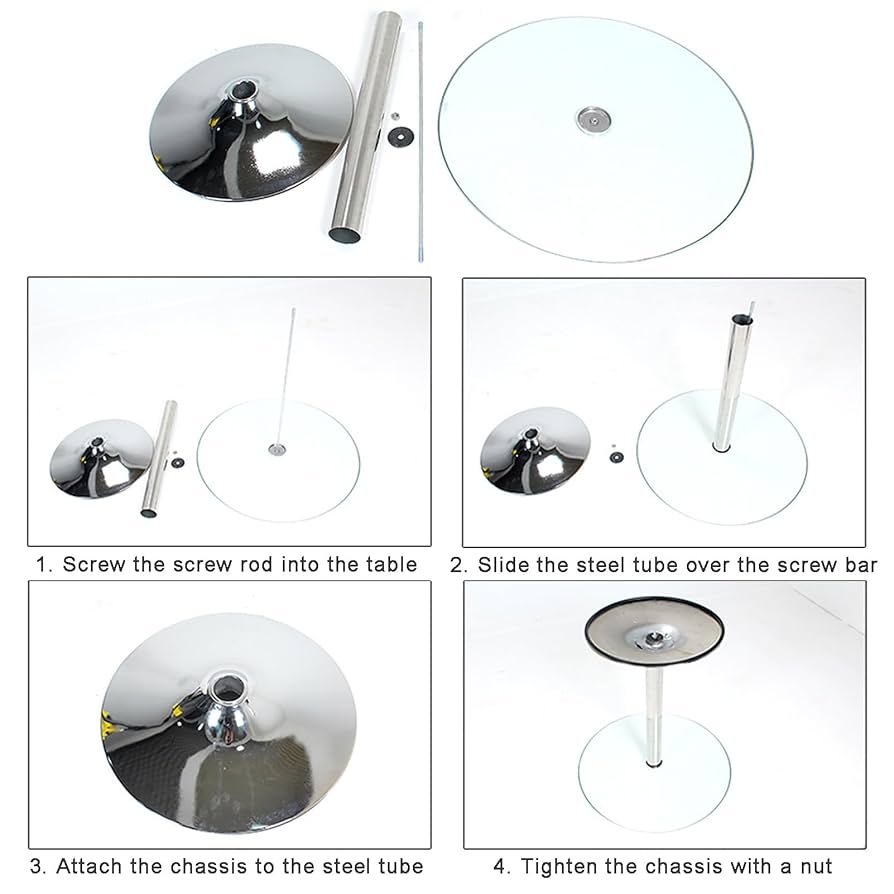 1. Screw the screw rod into the table

2. Slide the steel tube over the screw bar

3. Attach the chassis to the steel tube

4. Tighten the chassis with a nut